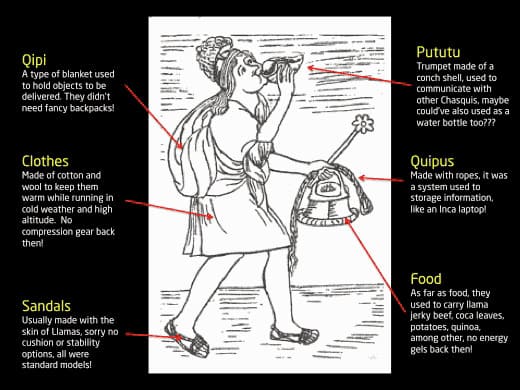 Qipi
A type of blanket used to hold objects to be delivered. They didn't need fancy backpacks!

Clothes
Made of cotton and wool to keep them warm while running in cold weather and high altitude. No compression gear back then!

Sandals
Usually made with the skin of Llamas, sorry no cushion or stability options, all were standard models!

Pututu
Trumpet made of a conch shell, used to communicate with other Chasquis, maybe could've also used as a water bottle too???

Quipus
Made with ropes, it was a system used to storage information, like an Inca laptop!

Food
As far as food, they used to carry llama jerky beef, coca leaves, potatoes, quinoa, among other, no energy gels back then!